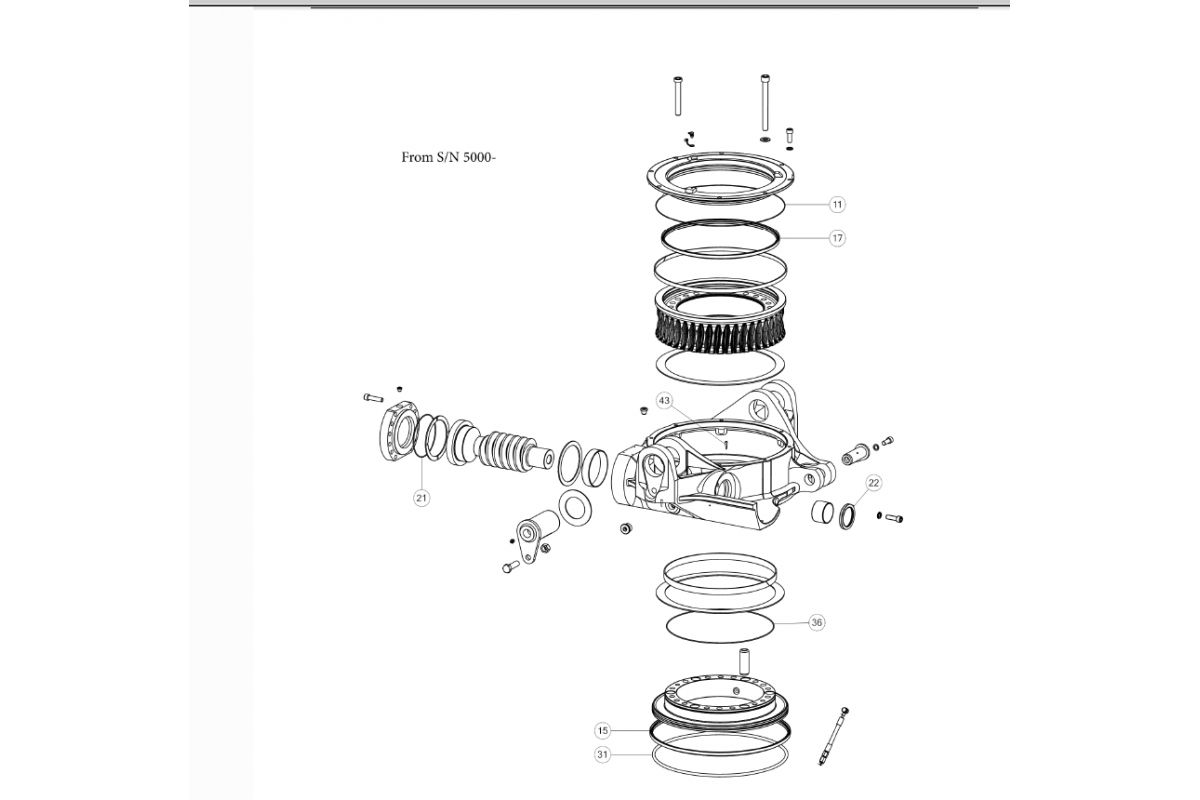 From S/N 5000-

11

17

43

21

22

36

15

31