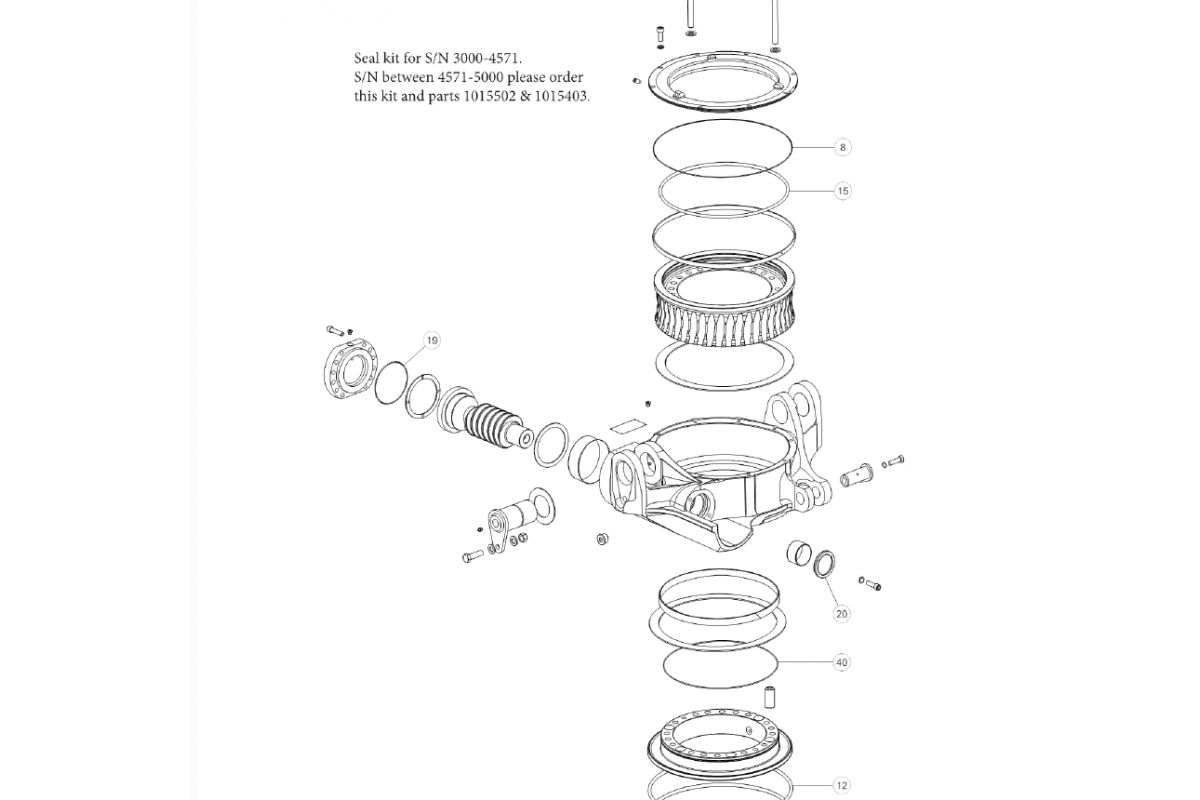 Seal kit for S/N 3000-4571.
S/N between 4571-5000 please order this kit and parts 1015502 & 1015403.

8

15

19

20

40

12