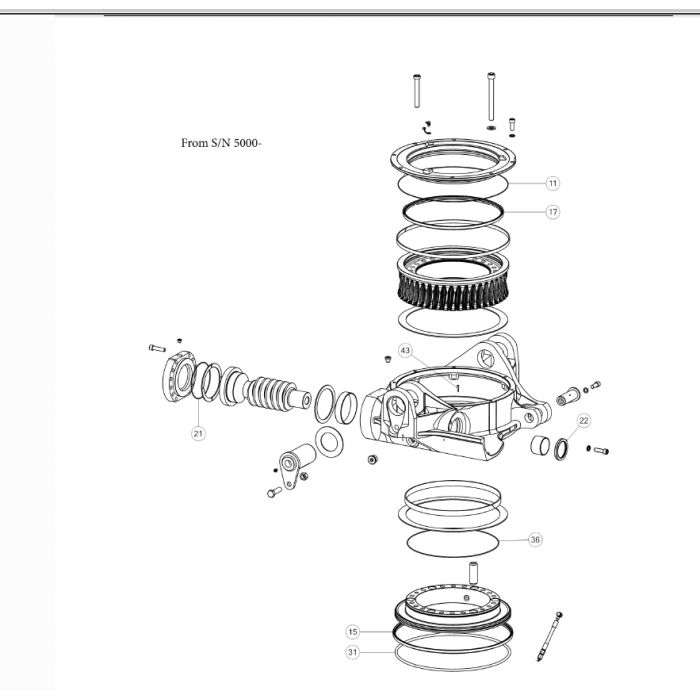 From S/N 5000-

11

17

43

21

22

36

15

31