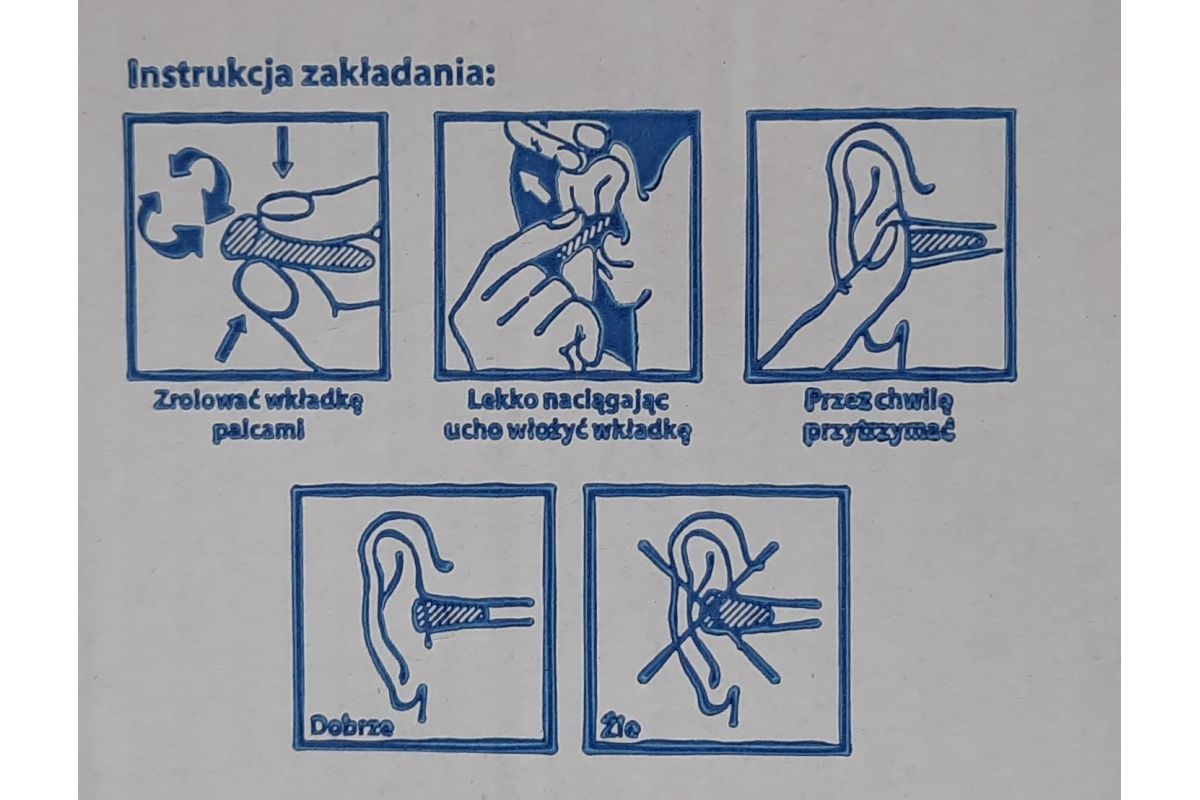 Instrukcja zakładania:

Zrolować wkładkę palcami

Lekko naciągając ucho włożyć wkładkę

Przez chwilę przytrzymać

Dobrze

Źle